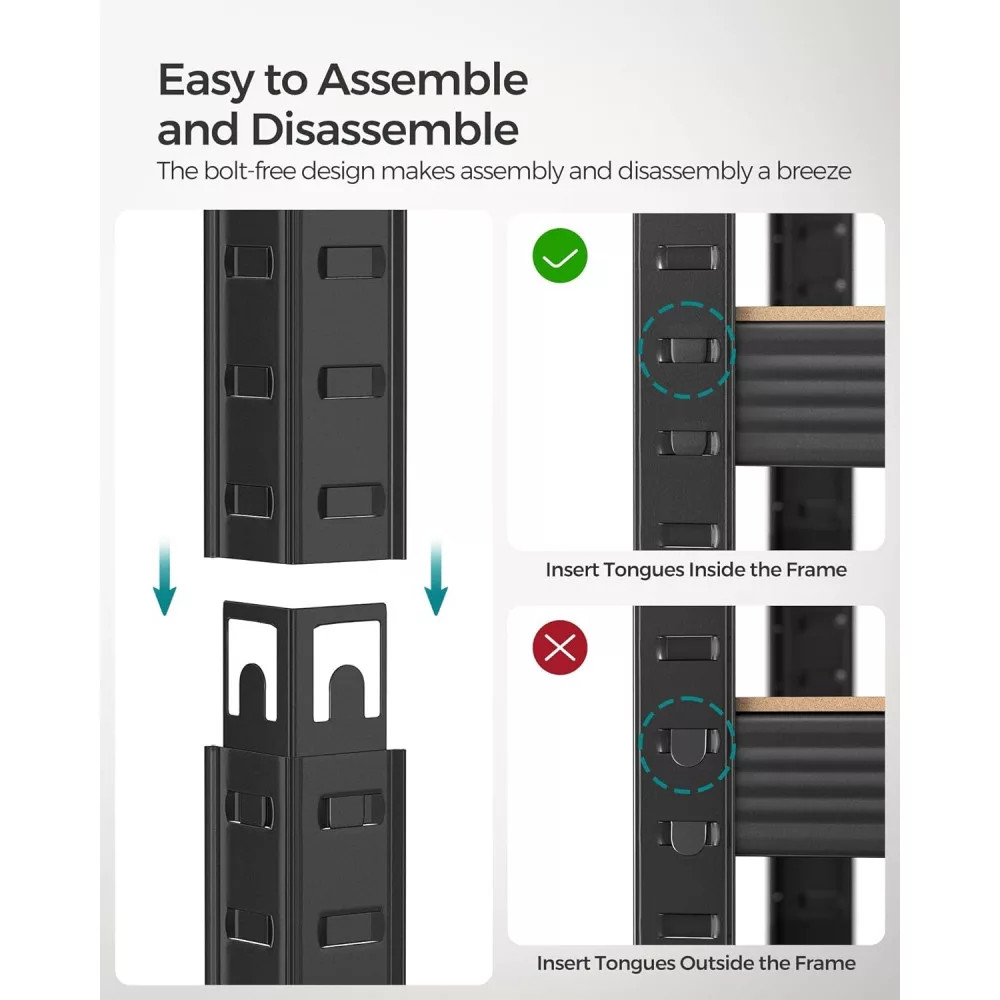 Easy to Assemble and Disassemble

The bolt-free design makes assembly and disassembly a breeze

Insert Tongues Inside the Frame

Insert Tongues Outside the Frame