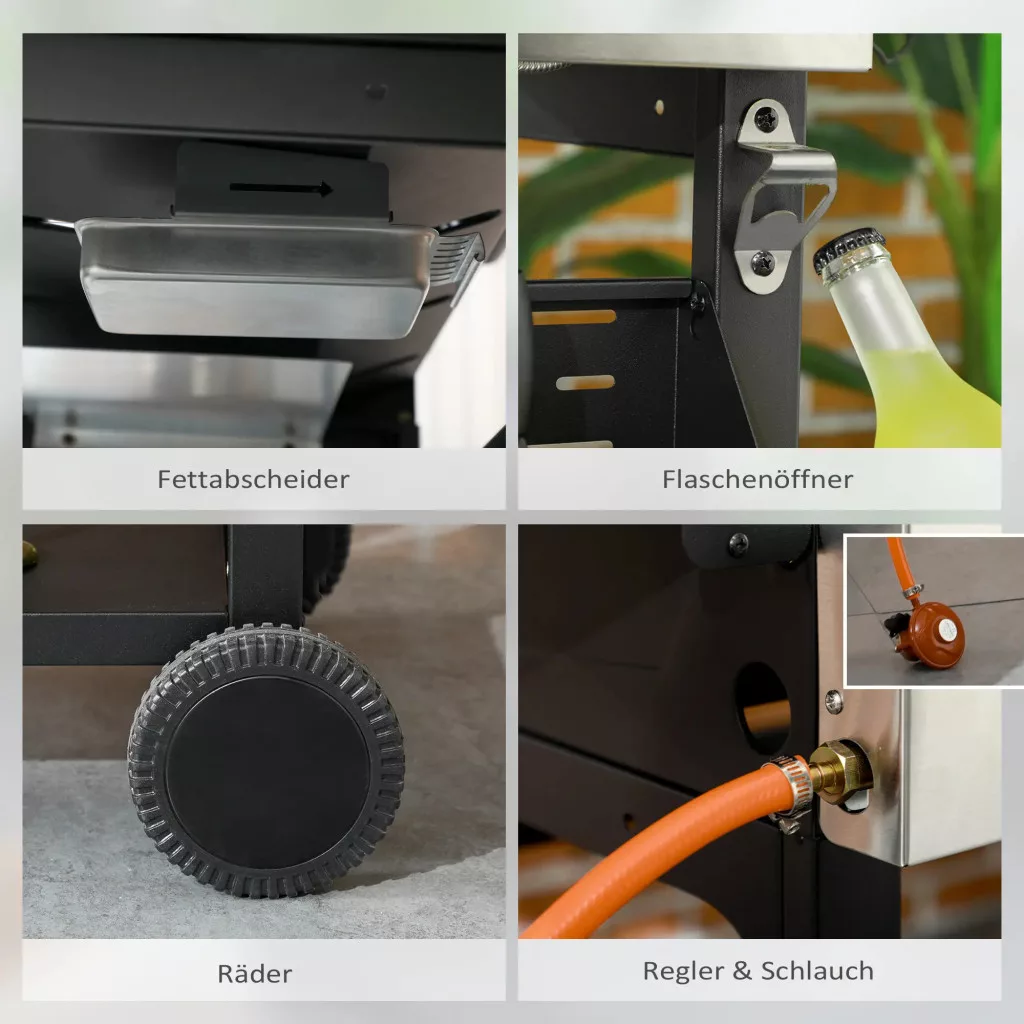 Fettabscheider

Flaschenöffner

Räder

Regler & Schlauch