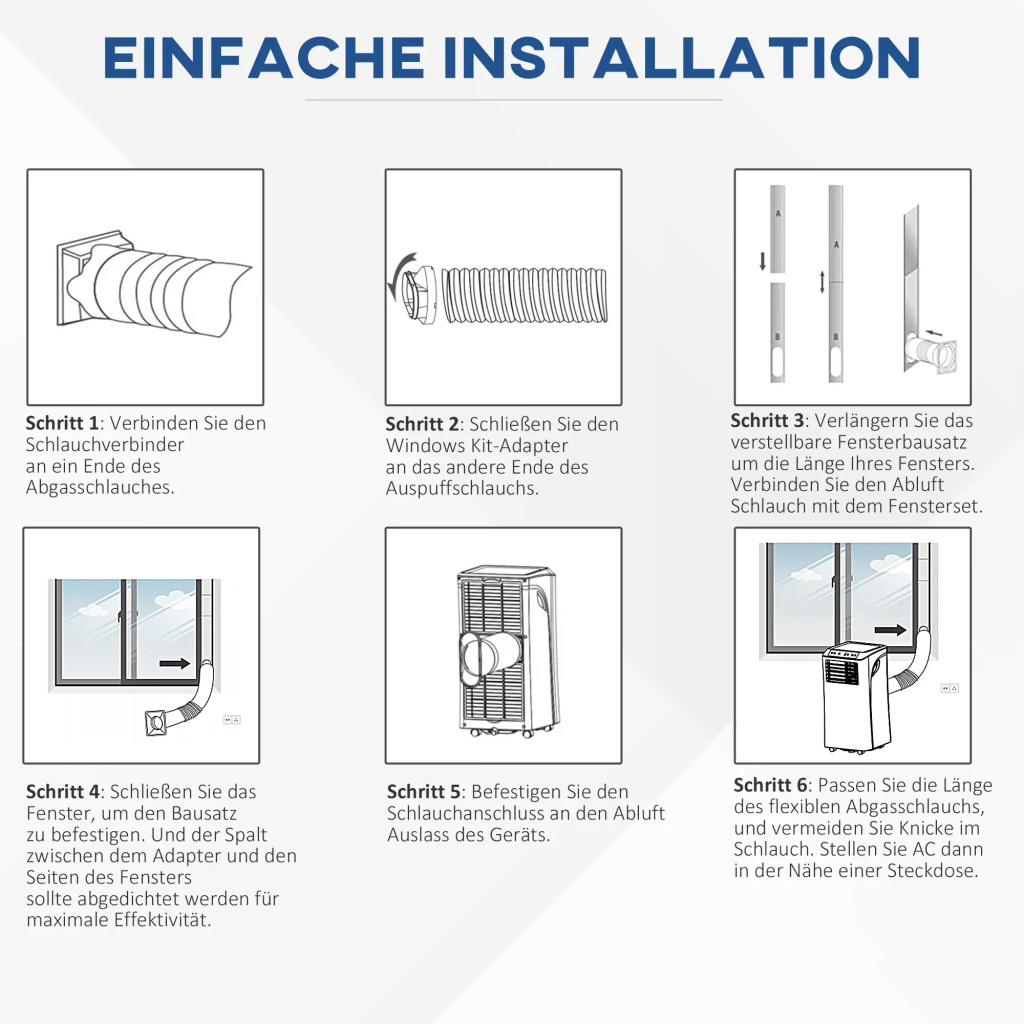 EINFACHE INSTALLATION

A
B
A
B

Schritt 1: Verbinden Sie den Schlauchverbinder an ein Ende des Abgasschlauches.

Schritt 2: Schließen Sie den Windows Kit-Adapter an das andere Ende des Auspuffschlauchs.

Schritt 3: Verlängern Sie das verstellbare Fensterbausatz um die Länge Ihres Fensters. Verbinden Sie den Abluft Schlauch mit dem Fensterset.

Schritt 4: Schließen Sie das Fenster, um den Bausatz zu befestigen. Und der Spalt zwischen dem Adapter und den Seiten des Fensters sollte abgedichtet werden für maximale Effektivität.

Schritt 5: Befestigen Sie den Schlauchanschluss an den Abluft Auslass des Geräts.

Schritt 6: Passen Sie die Länge des flexiblen Abgasschlauchs, und vermeiden Sie Knicke im Schlauch. Stellen Sie AC dann in der Nähe einer Steckdose.